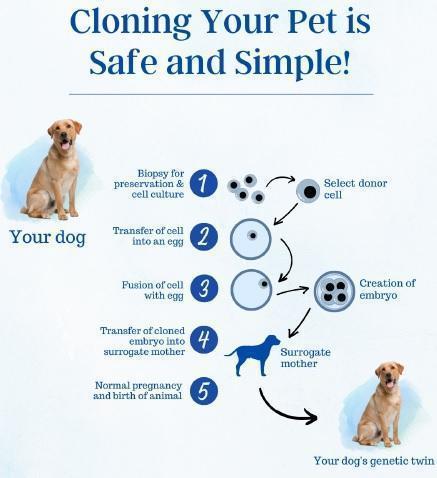 Cloning Your Pet is Safe and Simple!

Your dog

Biopsy for preservation & cell culture 1

Select donor cell

Transfer of cell into an egg 2

Fusion of cell with egg 3

Creation of embryo

Transfer of cloned embryo into surrogate mother 4

Surrogate mother

Normal pregnancy and birth of animal 5

Your dog's genetic twin